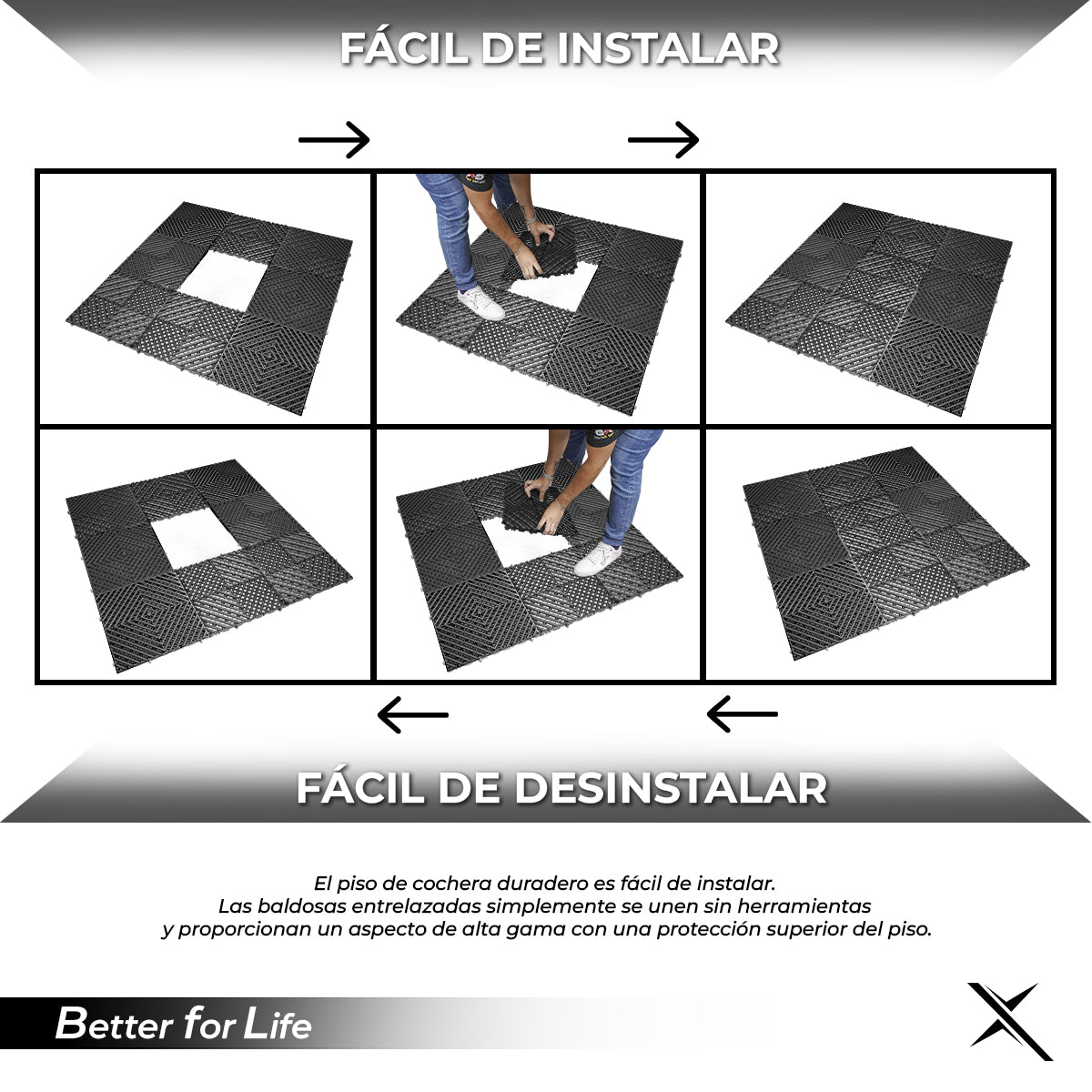 FÁCIL DE INSTALAR

FÁCIL DE DESINSTALAR

El piso de cochera duradero es fácil de instalar.
Las baldosas entrelazadas simplemente se unen sin herramientas
y proporcionan un aspecto de alta gama con una protección superior del piso.

Better for Life